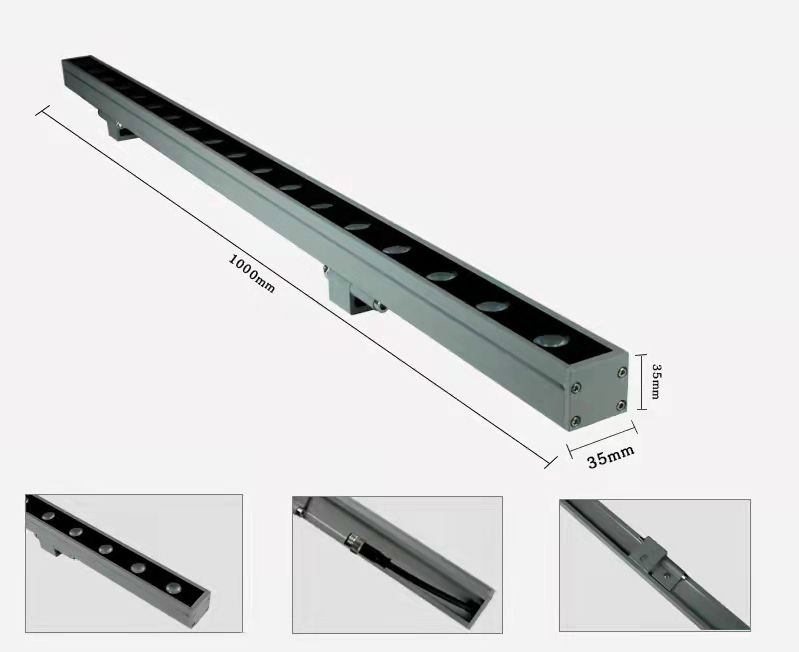 1000mm

35mm

35mm